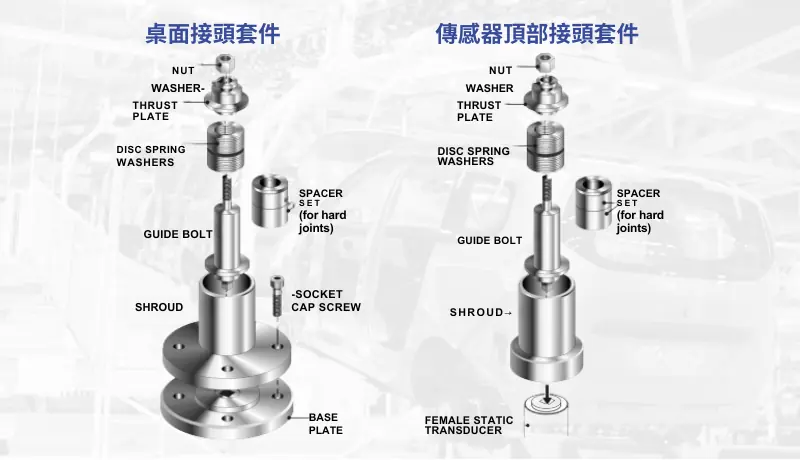 桌面接頭套件

NUT
WASHER-
THRUST PLATE
DISC SPRING WASHERS
SPACER SET (for hard joints)
GUIDE BOLT
SHROUD
-SOCKET CAP SCREW
BASE PLATE

傳感器頂部接頭套件

NUT
WASHER
THRUST PLATE
DISC SPRING WASHERS
SPACER SET (for hard joints)
GUIDE BOLT
SHROUD→
FEMALE STATIC TRANSDUCER