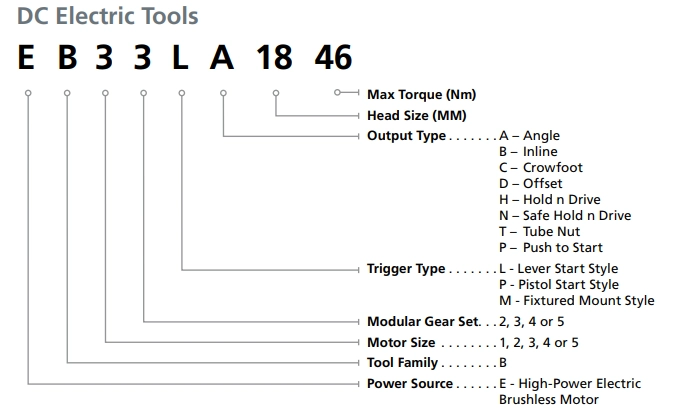 DC Electric Tools

E B 3 3 L A 18 46

Max Torque (Nm)
Head Size (MM)
Output Type . . . . . . . A – Angle
B – Inline
C – Crowfoot
D – Offset
H – Hold n Drive
N – Safe Hold n Drive
T – Tube Nut
P – Push to Start
Trigger Type . . . . . . . L - Lever Start Style
P - Pistol Start Style
M - Fixtured Mount Style
Modular Gear Set. . . 2, 3, 4 or 5
Motor Size . . . . . . . . 1, 2, 3, 4 or 5
Tool Family . . . . . . . . B
Power Source . . . . . . E - High-Power Electric Brushless Motor