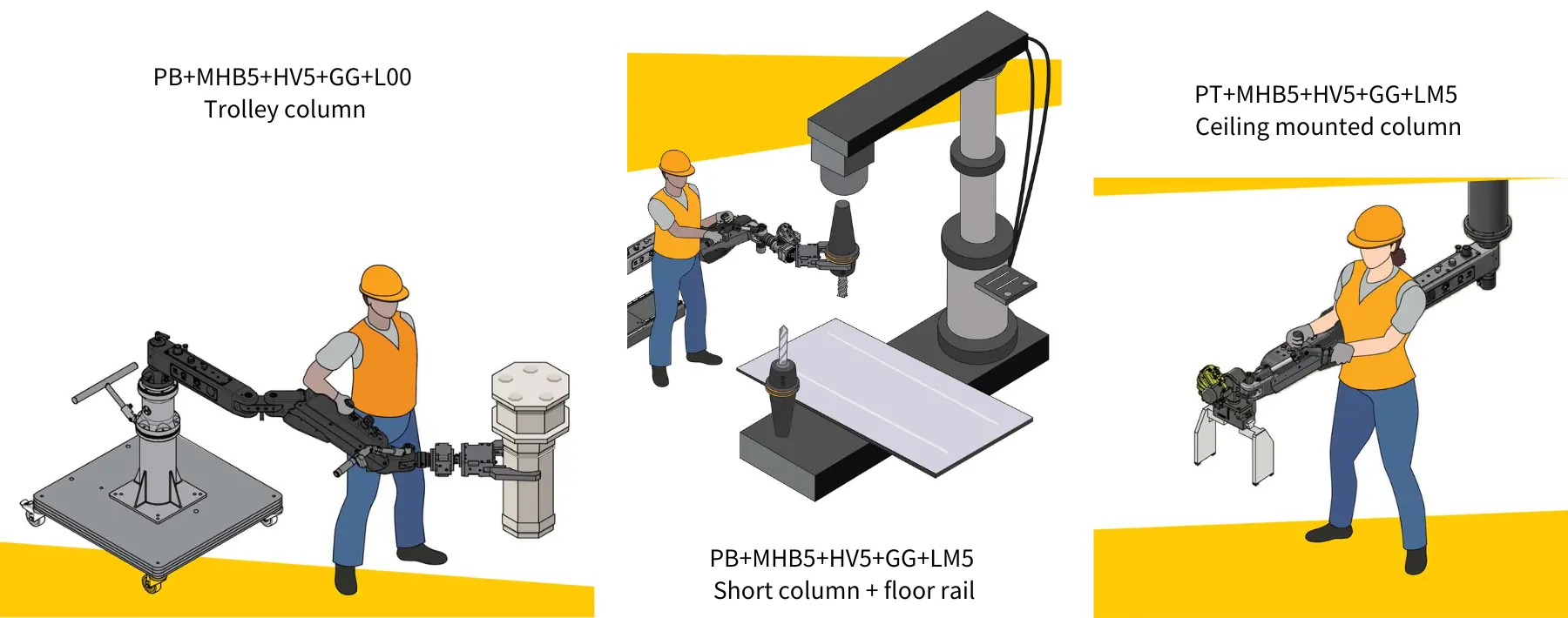 PB+MHB5+HV5+GG+L00
Trolley column

PB+MHB5+HV5+GG+LM5
Short column + floor rail

PT+MHB5+HV5+GG+LM5
Ceiling mounted column