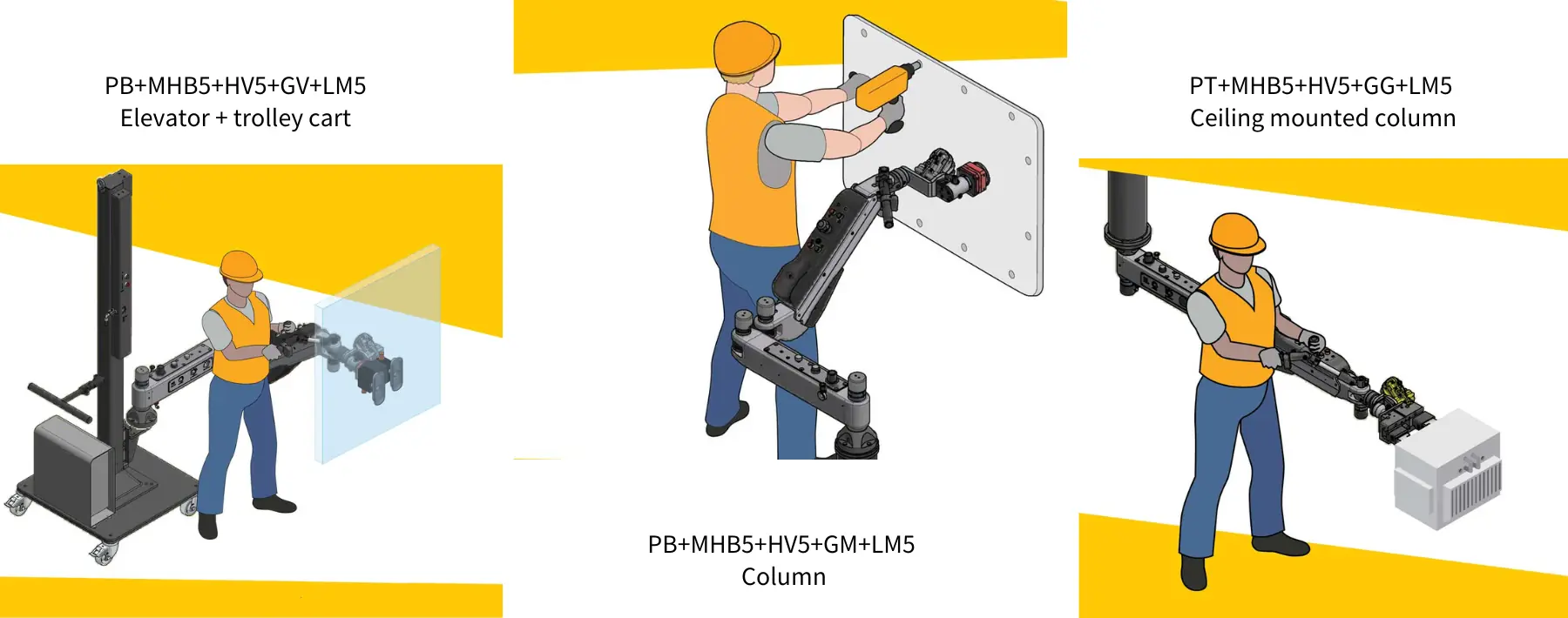 PB+MHB5+HV5+GV+LM5
Elevator + trolley cart

PB+MHB5+HV5+GM+LM5
Column

PT+MHB5+HV5+GG+LM5
Ceiling mounted column